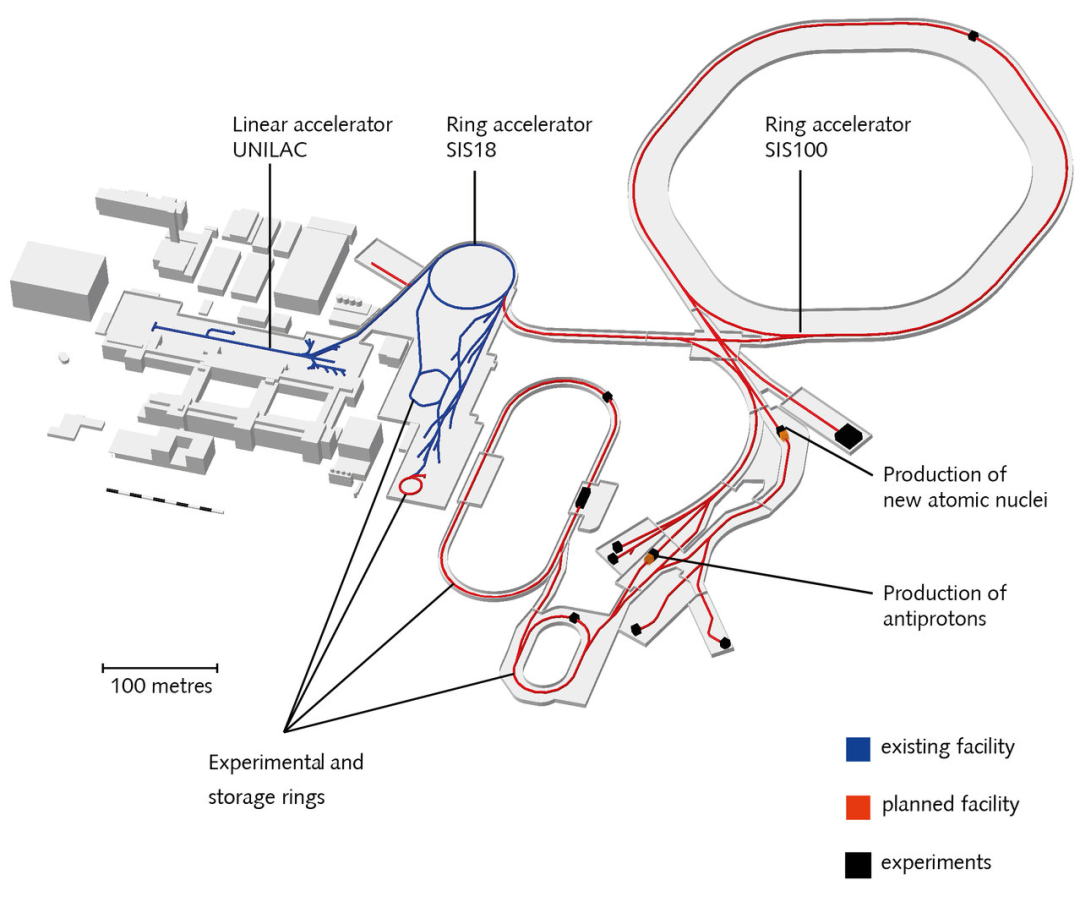 Linear accelerator UNILAC

Ring accelerator SIS18

Ring accelerator SIS100

Production of new atomic nuclei

Production of antiprotons

100 metres

Experimental and storage rings

existing facility

planned facility

experiments